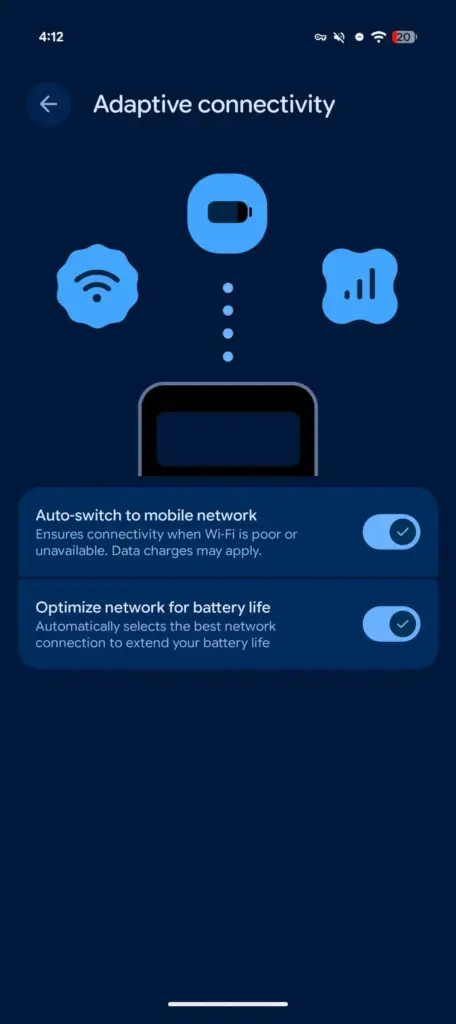 4:12

20

Adaptive connectivity

Auto-switch to mobile network
Ensures connectivity when Wi-Fi is poor or unavailable. Data charges may apply.

Optimize network for battery life
Automatically selects the best network connection to extend your battery life