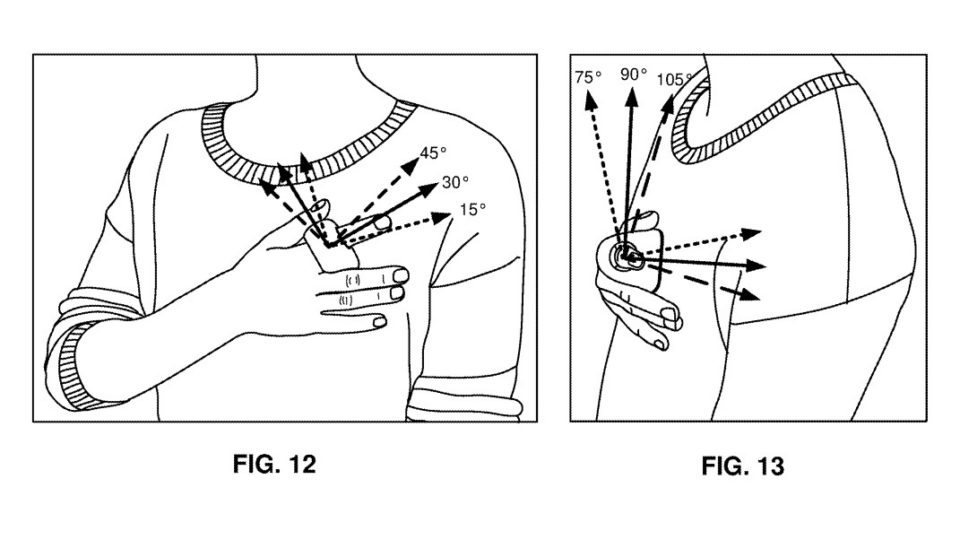 45°
30°
15°

FIG. 12

75°
90°
105°

FIG. 13