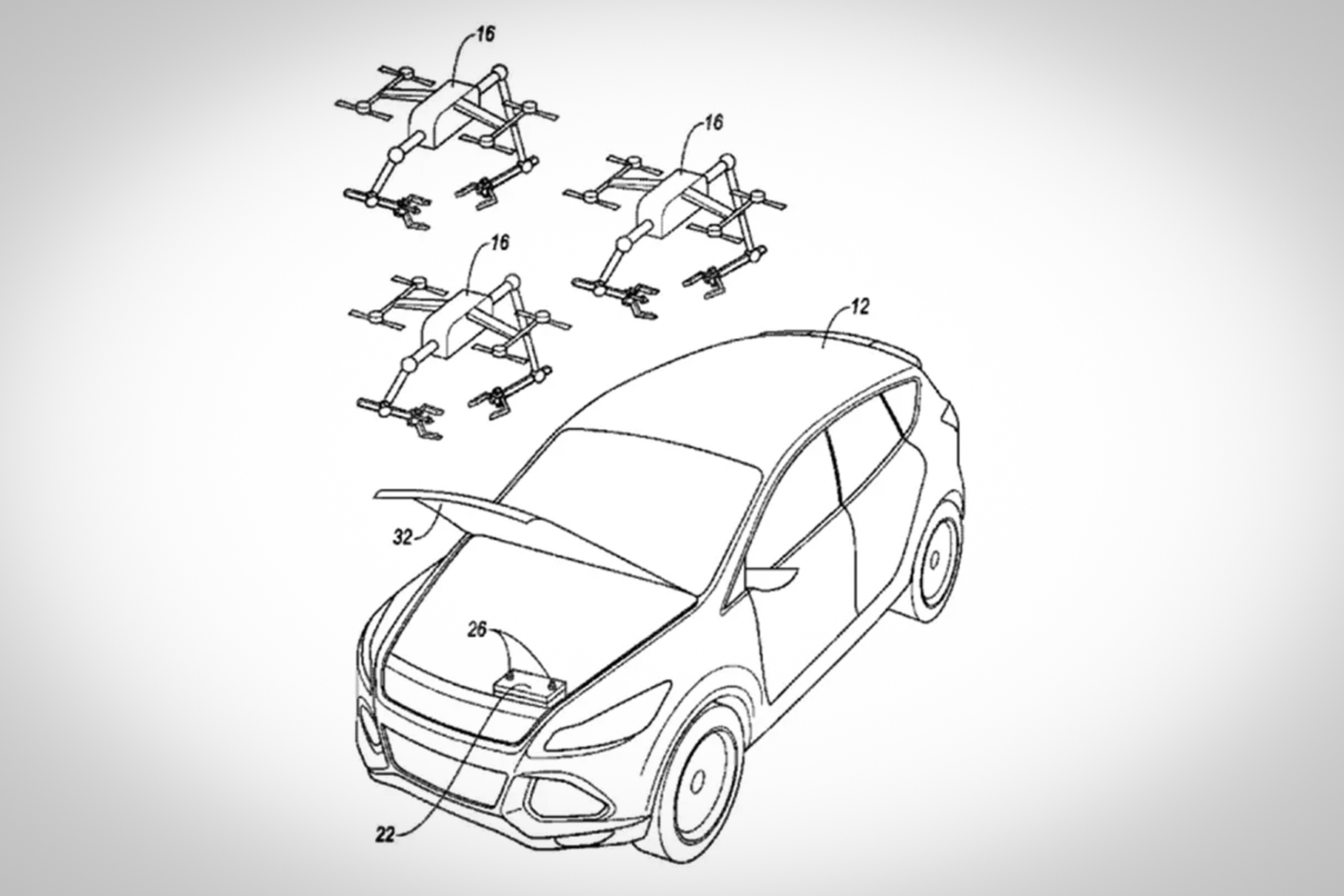 16

16

16

12

32

26

22