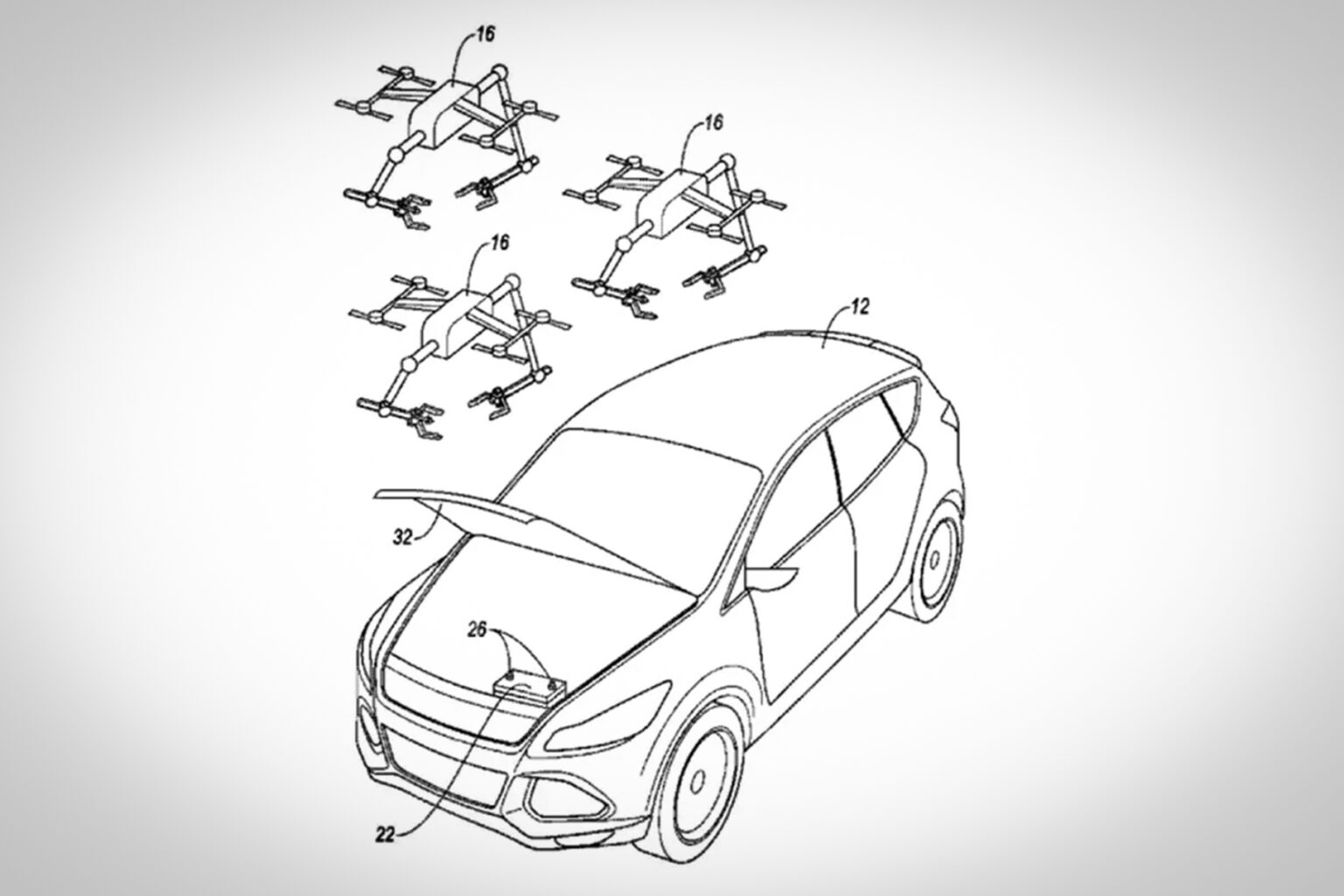 16
16
16
12
32
26
22